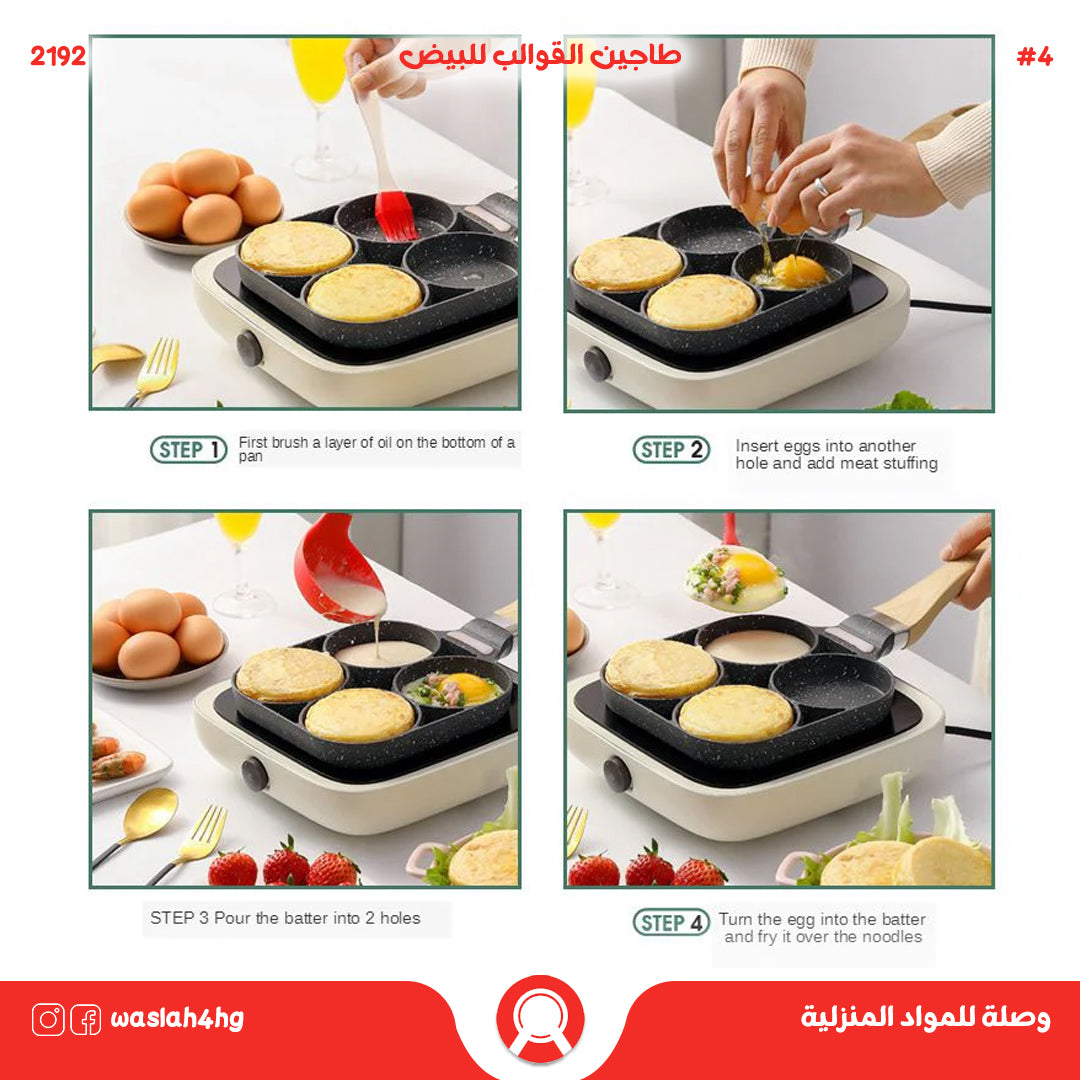 2192

طاجين القوالب للبيض

#4

STEP 1 First brush a layer of oil on the bottom of a pan

STEP 2 Insert eggs into another hole and add meat stuffing

STEP 3 Pour the batter into 2 holes

STEP 4 Turn the egg into the batter and fry it over the noodles

waslah4hg

وصلة للمواد المنزلية